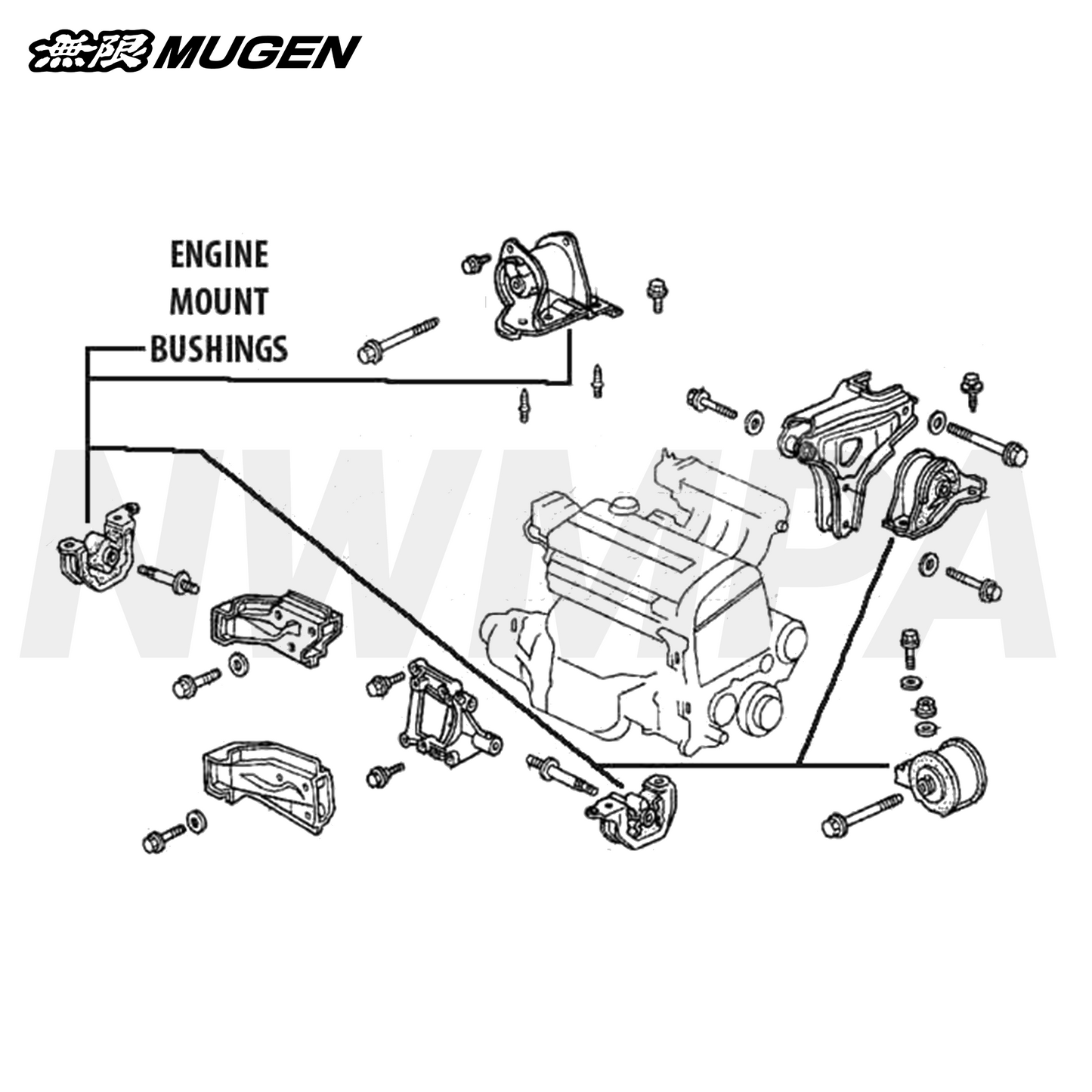 無限 MUGEN

ENGINE MOUNT BUSHINGS

NWMPA