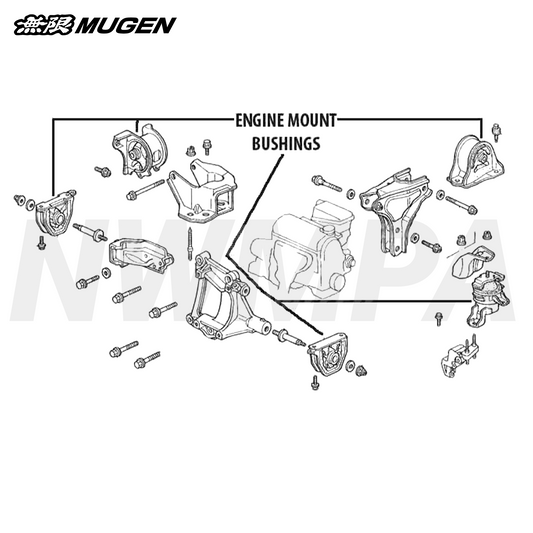 無限 MUGEN

ENGINE MOUNT BUSHINGS

NWMPA